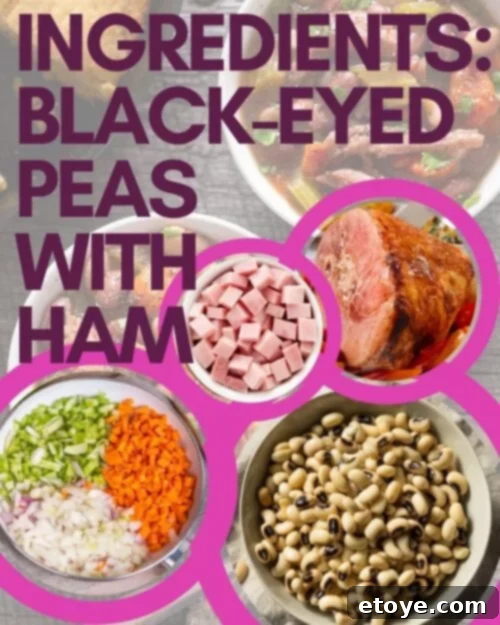 INGREDIENTS: BLACK-EYED PEAS WITH HAM

etoye.com